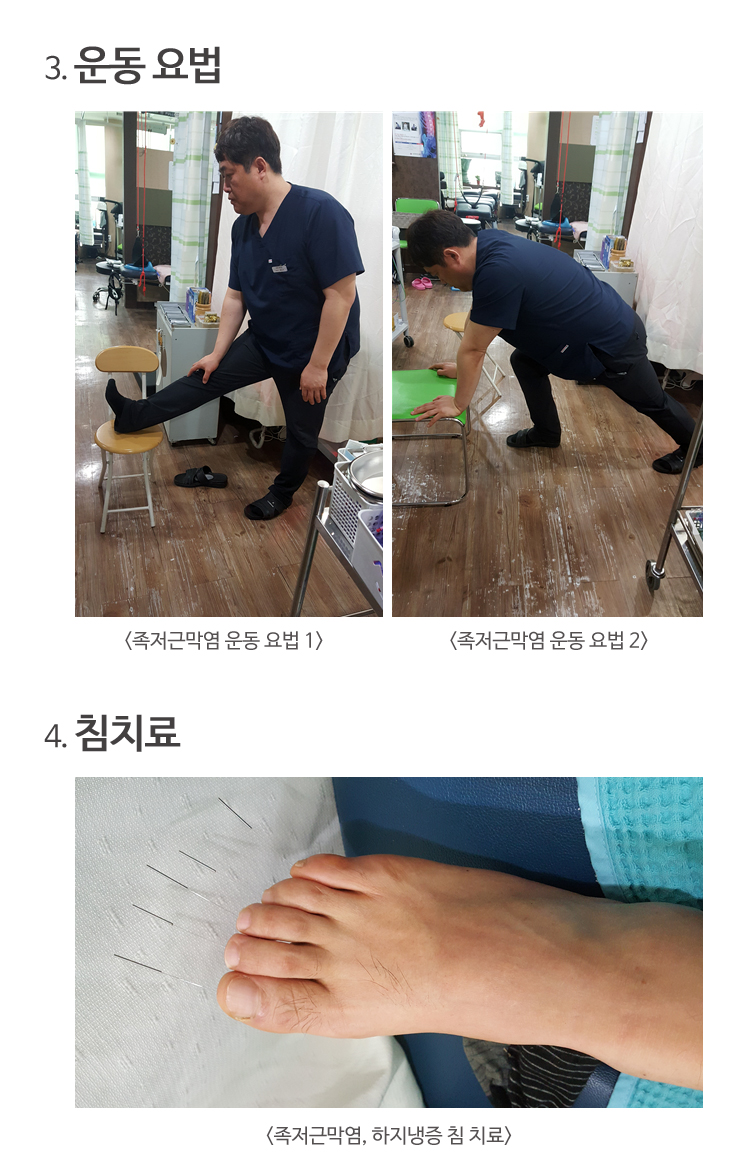 3. 운동 요법

〈족저근막염 운동 요법 1〉

〈족저근막염 운동 요법 2〉

4. 침치료

〈족저근막염, 하지냉증 침 치료〉